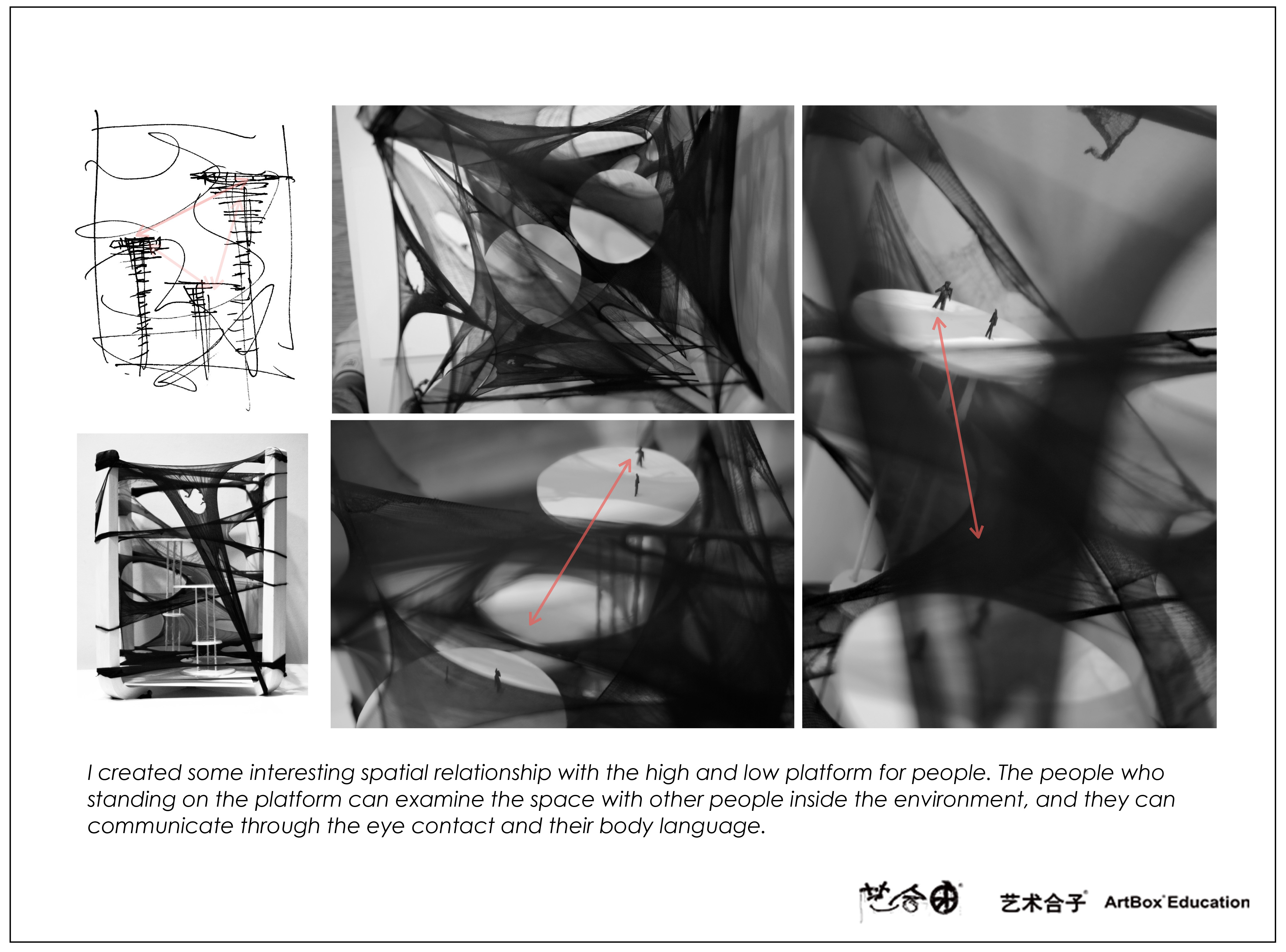 I created some interesting spatial relationship with the high and low platform for people. The people who standing on the platform can examine the space with other people inside the environment, and they can communicate through the eye contact and their body language.

艺术合子 ArtBox Education